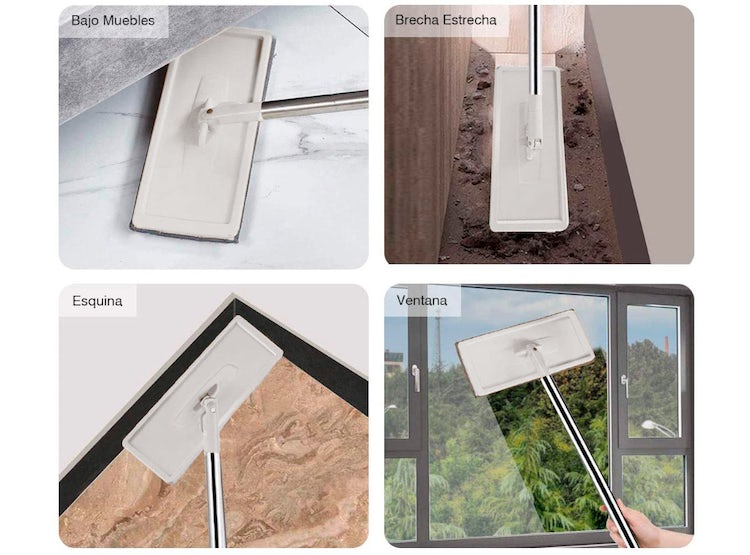 Bajo Muebles

Brecha Estrecha

Esquina

Ventana